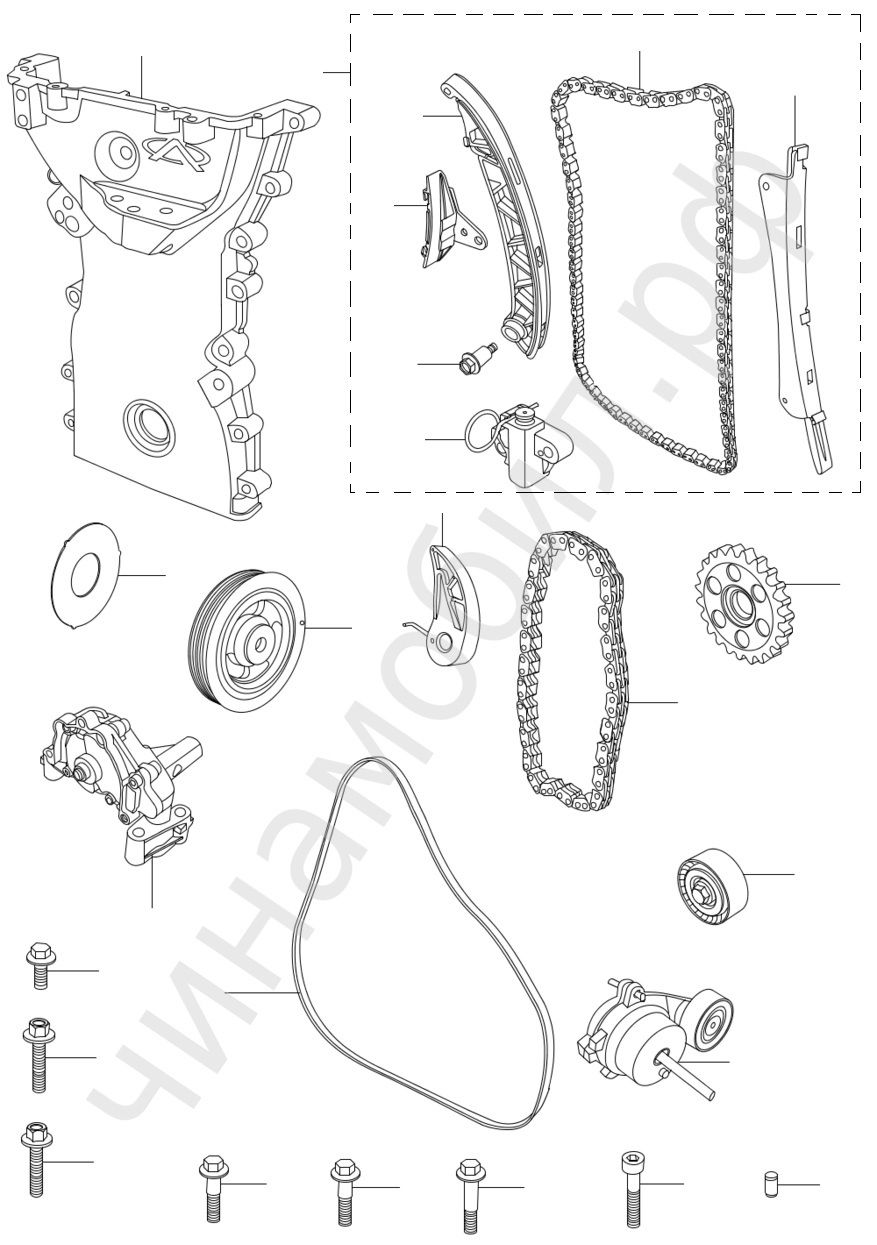 чинамобил.рф